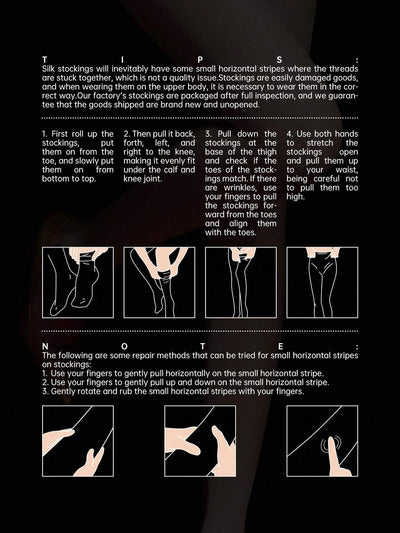 TIPS:
Silk stockings will inevitably have some small horizontal stripes where the threads are stuck together, which is not a quality issue.Stockings are easily damaged goods, and when wearing them on the upper body, it is necessary to wear them in the correct way.Our factory's stockings are packaged after full inspection, and we guarantee that the goods shipped are brand new and unopened.

1. First roll up the stockings, put them on from the toe, and slowly put them on from bottom to top.

2. Then pull it back, forth, left, and right to the knee, making it evenly fit under the calf and knee joint.

3. Pull down the stockings at the base of the thigh and check if the toes of the stockings match. If there are wrinkles, use your fingers to pull the stockings forward from the toes and align them with the toes.

4. Use both hands to stretch the stockings open and pull them up to your waist, being careful not to pull them too high.

NOTE:
The following are some repair methods that can be tried for small horizontal stripes on stockings:
1. Use your fingers to gently pull horizontally on the small horizontal stripe.
2. Use your fingers to gently pull up and down on the small horizontal stripe.
3. Gently rotate and rub the small horizontal stripes with your fingers.