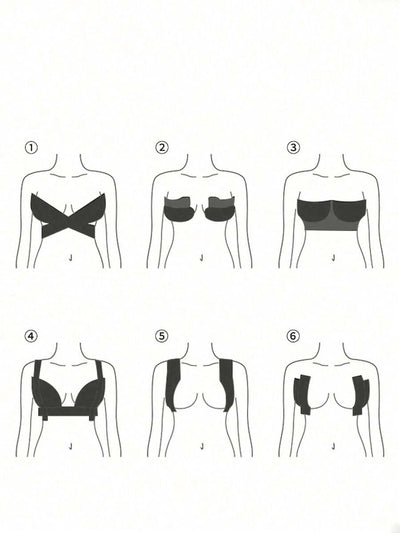 ①
②
③
④
⑤
⑥