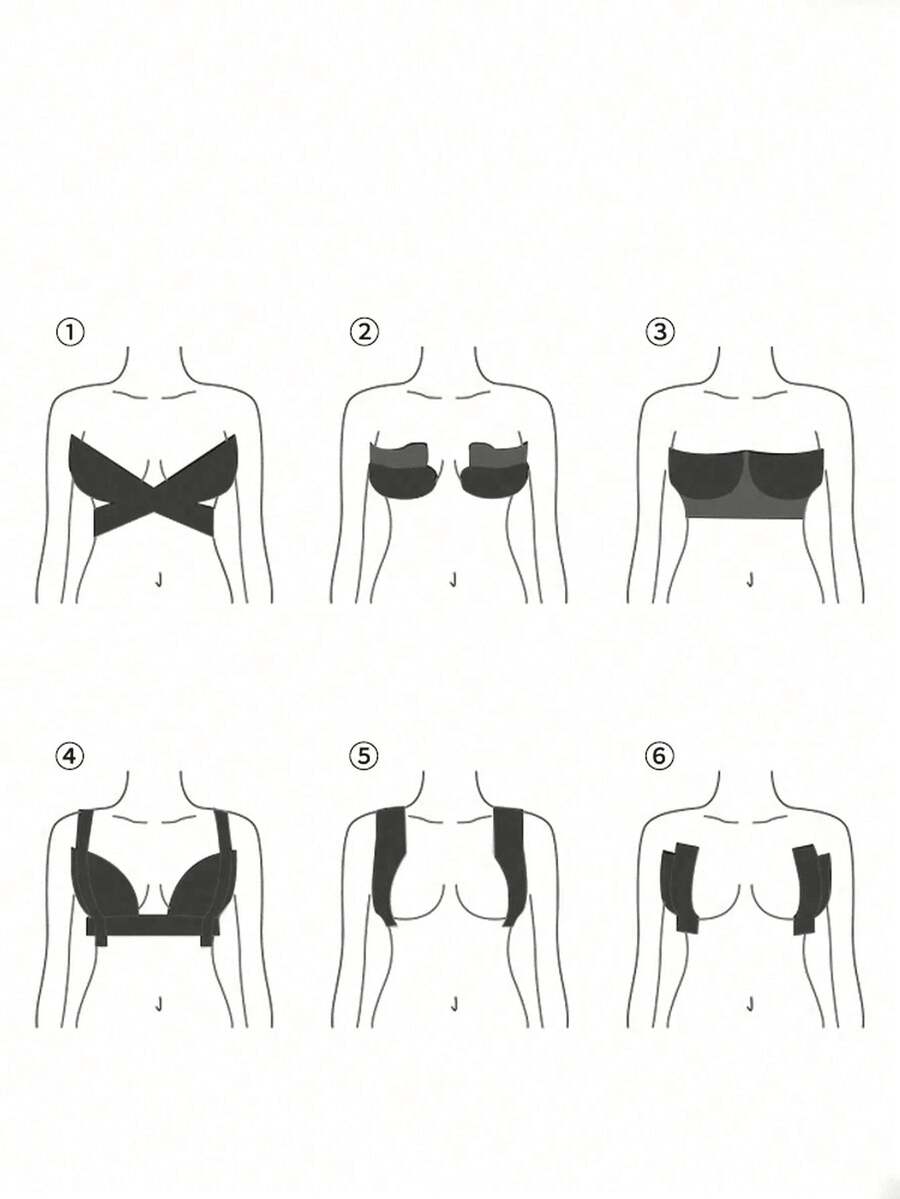 ①

②

③

④

⑤

⑥