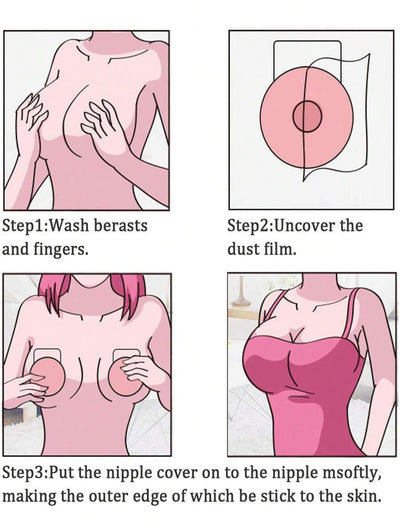 Step1:Wash berasts and fingers.

Step2:Uncover the dust film.

Step3:Put the nipple cover on to the nipple msoftly, making the outer edge of which be stick to the skin.