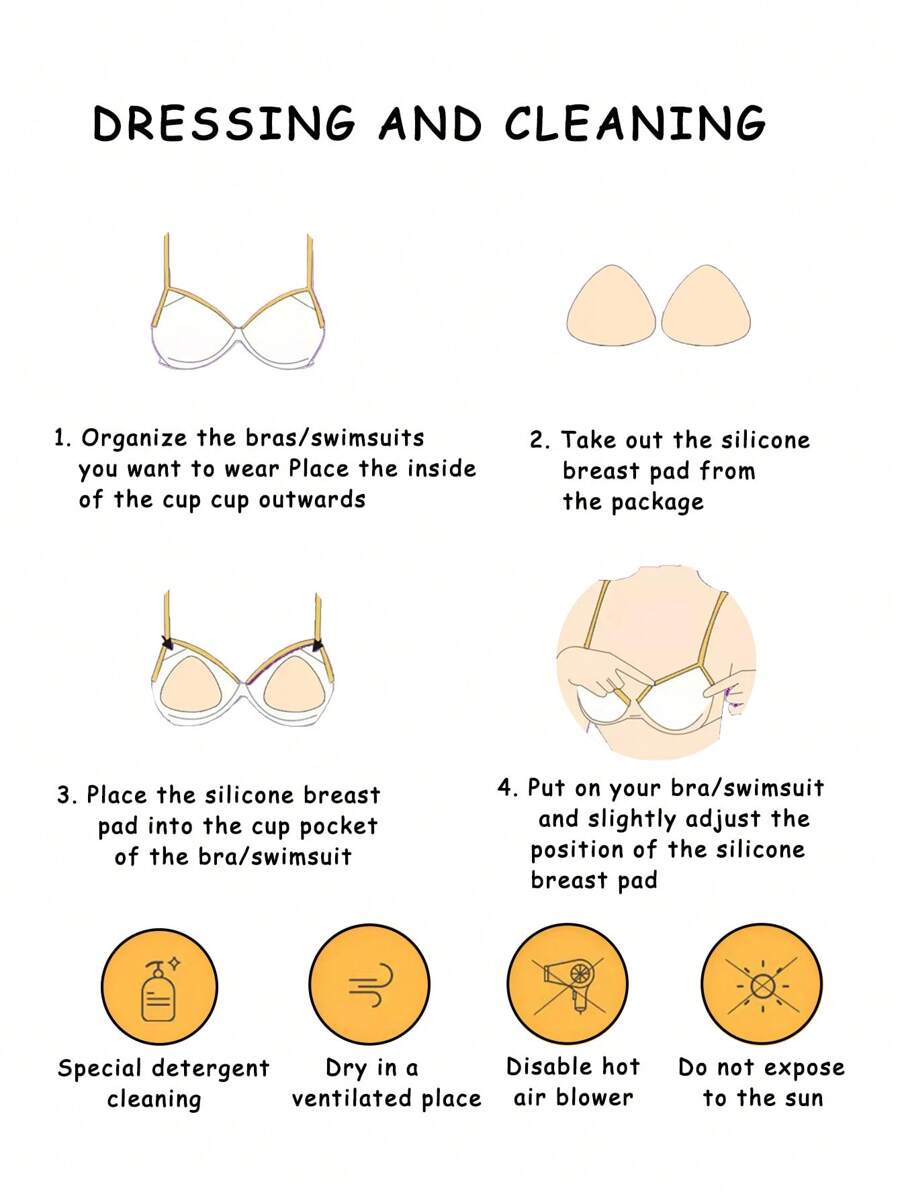 DRESSING AND CLEANING

1. Organize the bras/swimsuits you want to wear Place the inside of the cup cup outwards

2. Take out the silicone breast pad from the package

3. Place the silicone breast pad into the cup pocket of the bra/swimsuit

4. Put on your bra/swimsuit and slightly adjust the position of the silicone breast pad

Special detergent cleaning

Dry in a ventilated place

Disable hot air blower

Do not expose to the sun