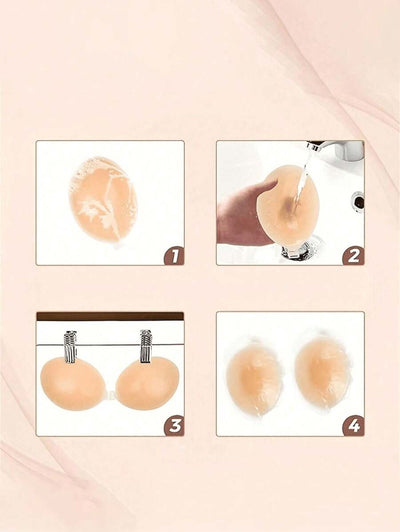 1
2
3
4