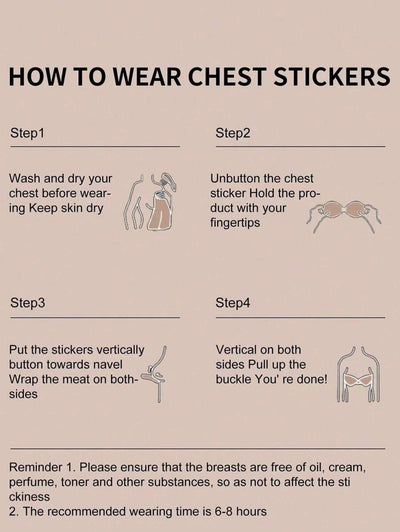 HOW TO WEAR CHEST STICKERS

Step1

Wash and dry your chest before wearing Keep skin dry

Step2

Unbutton the chest sticker Hold the product with your fingertips

Step3

Put the stickers vertically button towards navel Wrap the meat on both-sides

Step4

Vertical on both sides Pull up the buckle You' re done!

Reminder 1. Please ensure that the breasts are free of oil, cream, perfume, toner and other substances, so as not to affect the sti ckiness
2. The recommended wearing time is 6-8 hours