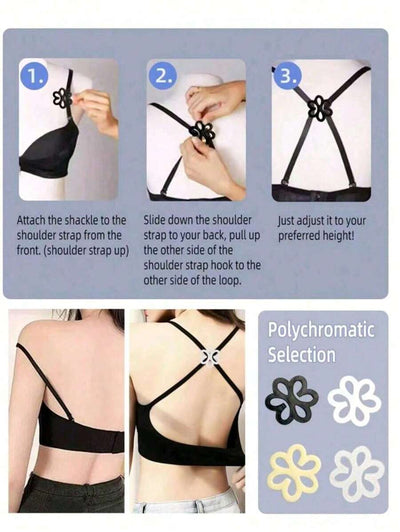 1.

Attach the shackle to the shoulder strap from the front. (shoulder strap up)

2.

Slide down the shoulder strap to your back, pull up the other side of the shoulder strap hook to the other side of the loop.

3.

Just adjust it to your preferred height!

Polychromatic Selection