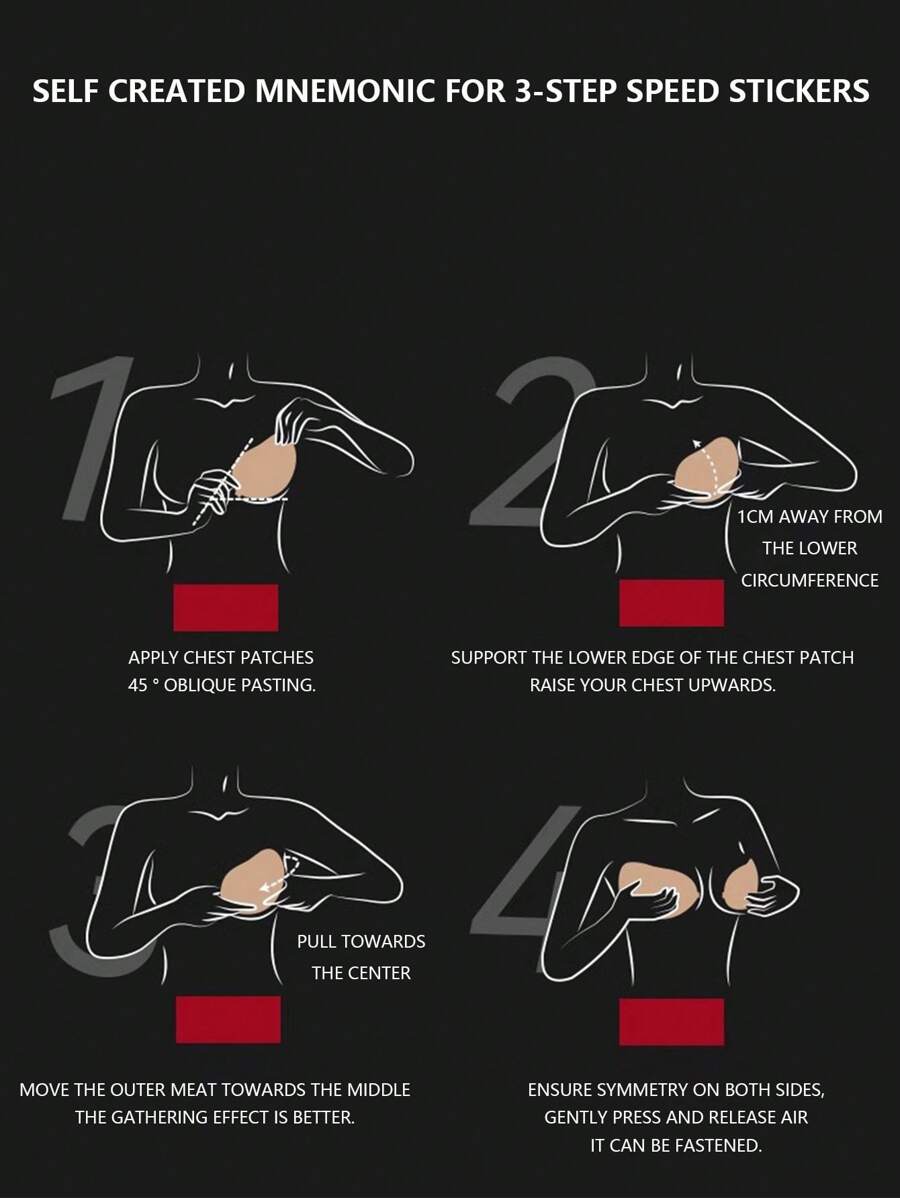 SELF CREATED MNEMONIC FOR 3-STEP SPEED STICKERS

1

APPLY CHEST PATCHES
45 ° OBLIQUE PASTING.

2

1CM AWAY FROM THE LOWER CIRCUMFERENCE

SUPPORT THE LOWER EDGE OF THE CHEST PATCH
RAISE YOUR CHEST UPWARDS.

3

PULL TOWARDS THE CENTER

MOVE THE OUTER MEAT TOWARDS THE MIDDLE
THE GATHERING EFFECT IS BETTER.

4

ENSURE SYMMETRY ON BOTH SIDES,
GENTLY PRESS AND RELEASE AIR
IT CAN BE FASTENED.