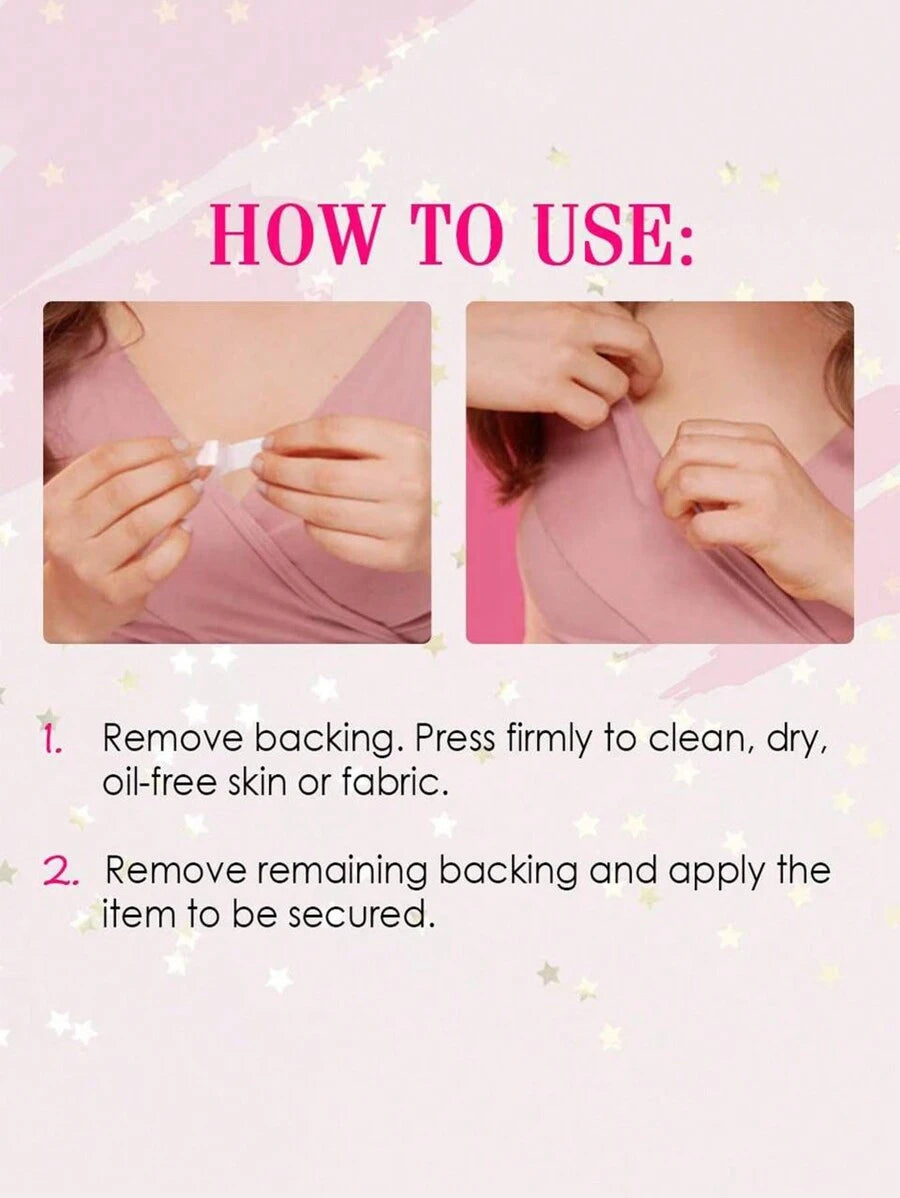 HOW TO USE:

1. Remove backing. Press firmly to clean, dry, oil-free skin or fabric.

2. Remove remaining backing and apply the item to be secured.